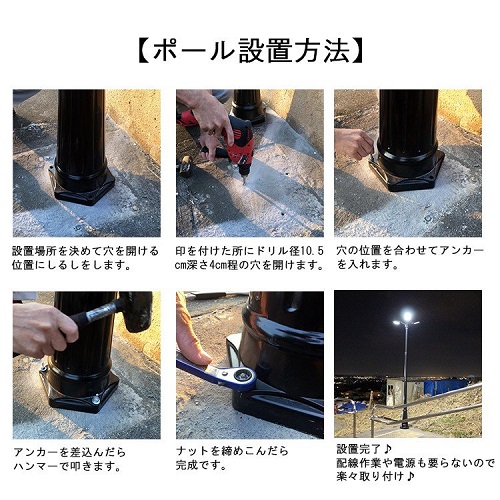 【ポール設置方法】

設置場所を決めて穴を開ける位置にしるしをします。

印を付けた所にドリル径10.5cm深さ4cm程の穴を開けます。

穴の位置を合わせてアンカーを入れます。

アンカーを差込んだらハンマーで叩きます。

ナットを締めこんだら完成です。

設置完了♪
配線作業や電源も要らないので楽々取り付け♪