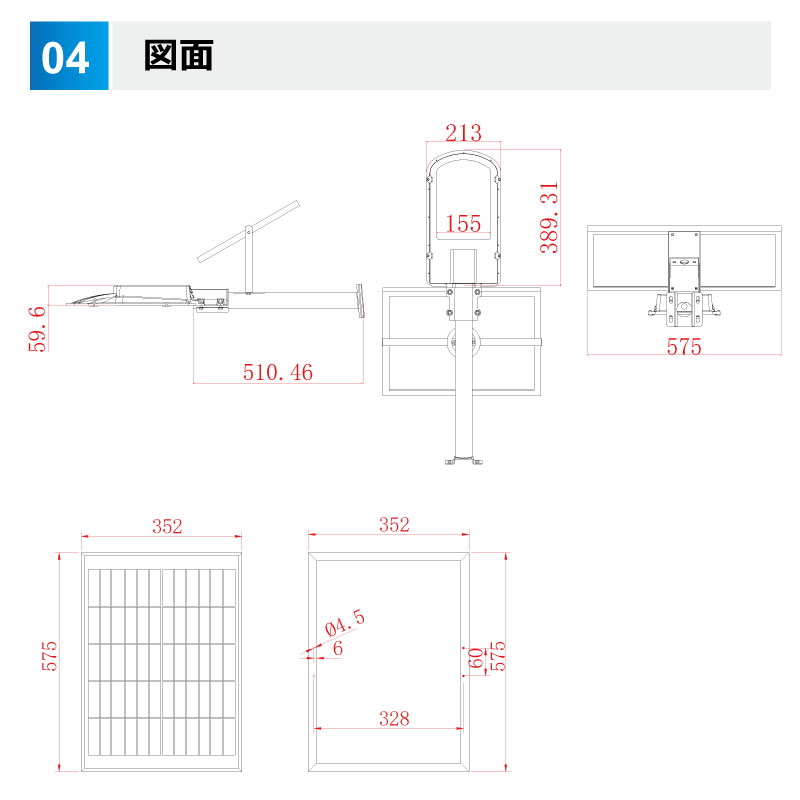 04 図面

213

155

389.31

59.6

510.46

575

352

575

352

Ø4.5

6

60

575

328